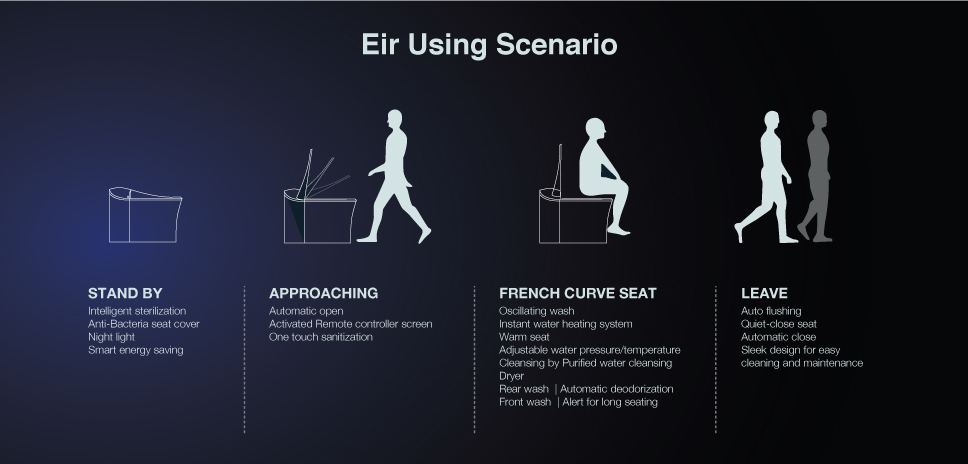 Eir Using Scenario

STAND BY
Intelligent sterilization
Anti-Bacteria seat cover
Night light
Smart energy saving

APPROACHING
Automatic open
Activated Remote controller screen
One touch sanitization

FRENCH CURVE SEAT
Oscillating wash
Instant water heating system
Warm seat
Adjustable water pressure/temperature
Cleansing by Purified water cleansing
Dryer
Rear wash | Automatic deodorization
Front wash | Alert for long seating

LEAVE
Auto flushing
Quiet-close seat
Automatic close
Sleek design for easy cleaning and maintenance